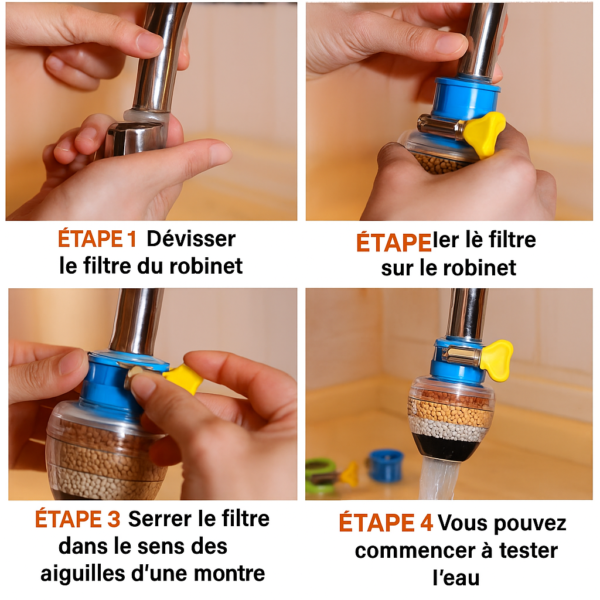 ÉTAPE 1 Dévisser le filtre du robinet

ÉTAPEler lè filtre sur le robinet

ÉTAPE 3 Serrer le filtre dans le sens des aiguilles d'une montre

ÉTAPE 4 Vous pouvez commencer à tester l'eau