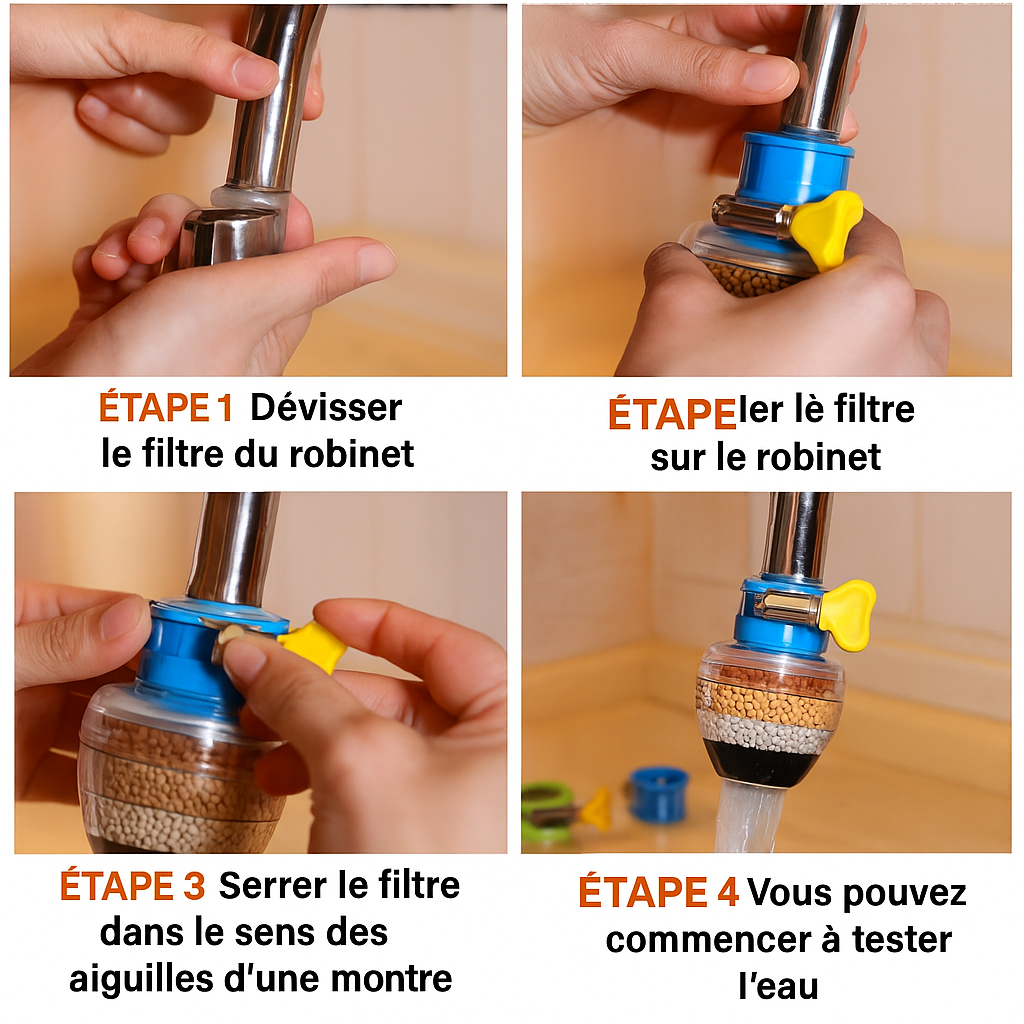 ÉTAPE 1 Dévisser le filtre du robinet

ÉTAPEler lè filtre sur le robinet

ÉTAPE 3 Serrer le filtre dans le sens des aiguilles d'une montre

ÉTAPE 4 Vous pouvez commencer à tester l'eau